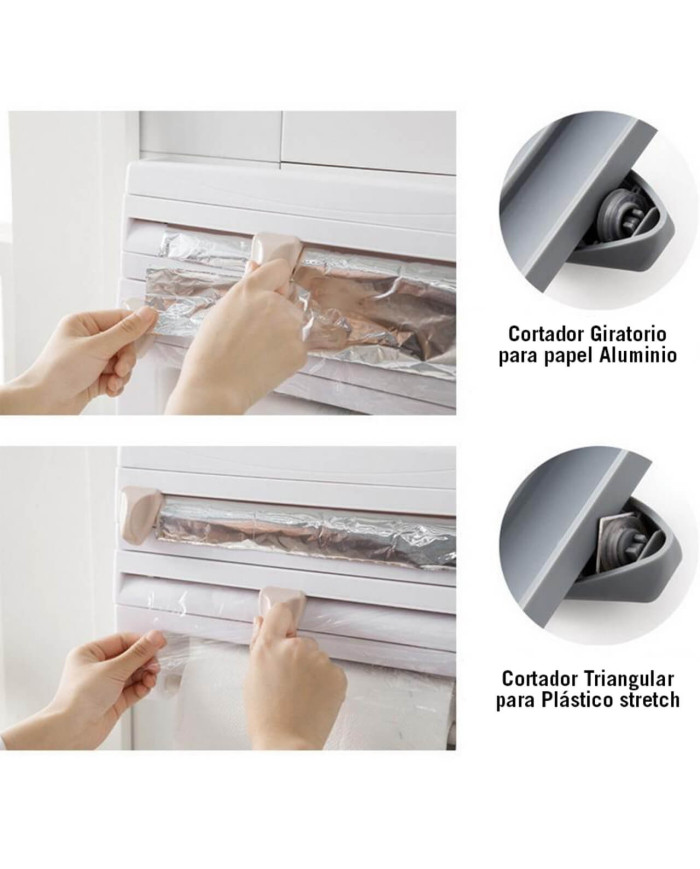 Cortador Giratorio para papel Aluminio

Cortador Triangular para Plástico stretch