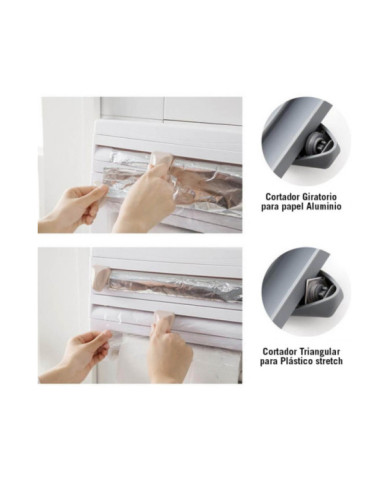 Cortador Giratorio para papel Aluminio

Cortador Triangular para Plástico stretch