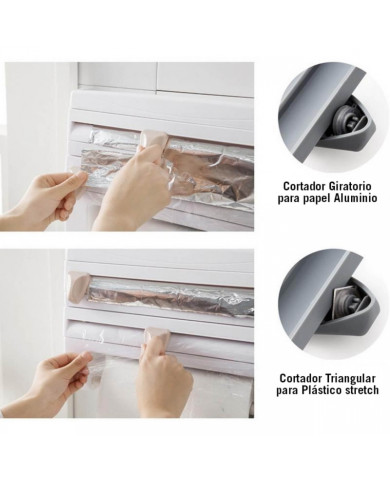 Cortador Giratorio para papel Aluminio

Cortador Triangular para Plástico stretch