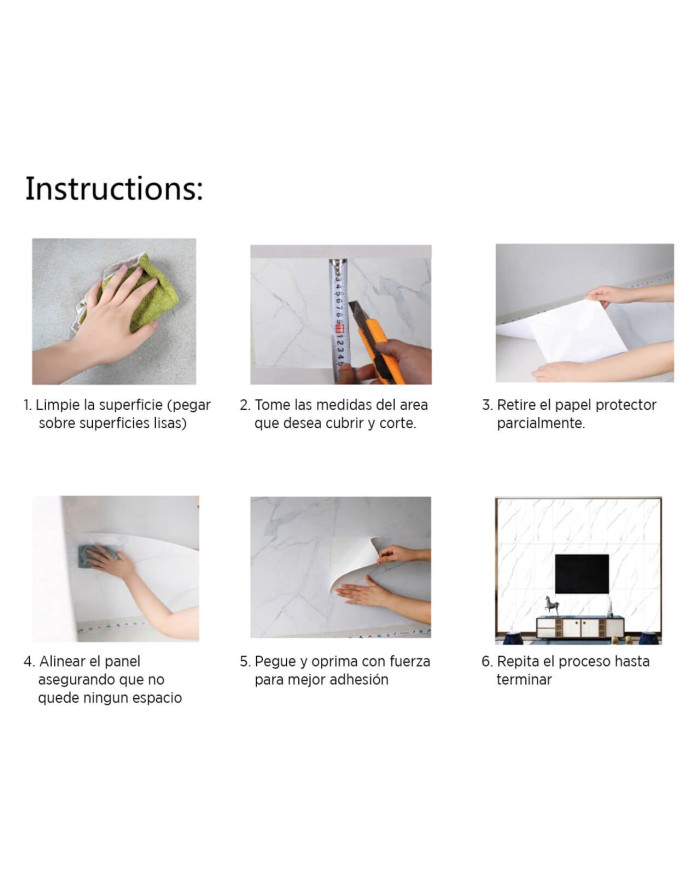 Instructions:

1. Limpie la superficie (pegar sobre superficies lisas)

2. Tome las medidas del area que desea cubrir y corte.

3. Retire el papel protector parcialmente.

4. Alinear el panel asegurando que no quede ningun espacio

5. Pegue y oprima con fuerza para mejor adhesión

6. Repita el proceso hasta terminar