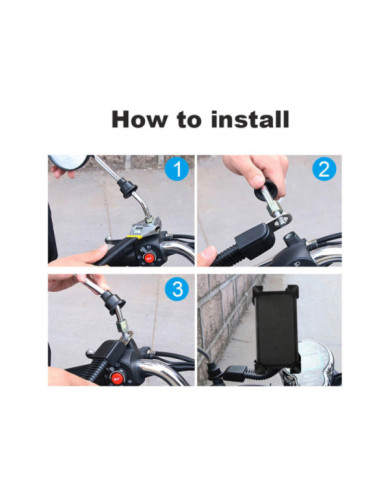 How to install

1

2

3