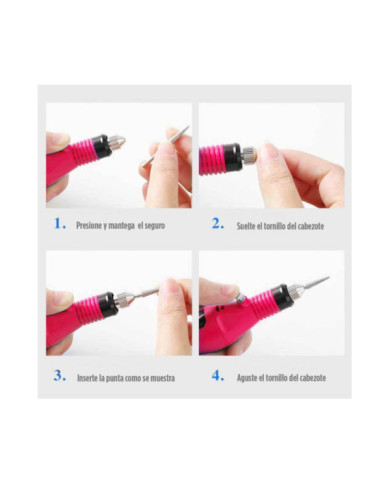 1. Presione y mantega el seguro

2. Suelte el tornillo del cabezote

3. Inserte la punta como se muestra

4. Aguste el tornillo del cabezote